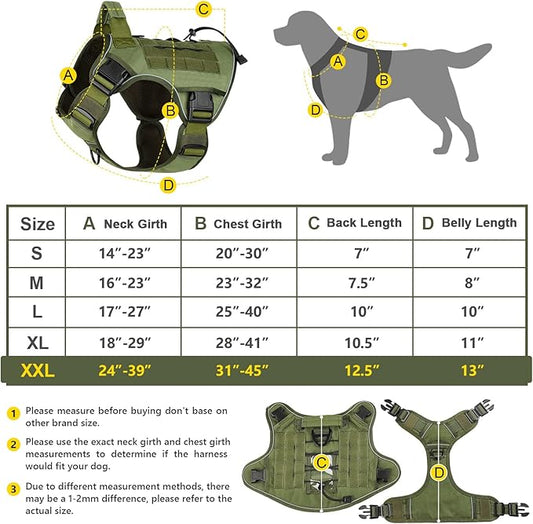 C
A
B
D

C
A
B
D

| Size | A Neck Girth | B Chest Girth | C Back Length | D Belly Length |
|---|---|---|---|---|
| S | 14″-23″ | 20″-30″ | 7″ | 7″ |
| M | 16″-23″ | 23″-32″ | 7.5″ | 8″ |
| L | 17″-27″ | 25″-40″ | 10″ | 10″ |
| XL | 18″-29″ | 28″-41″ | 10.5″ | 11″ |
| XXL | 24″-39″ | 31″-45″ | 12.5″ | 13″ |

1 Please measure before buying don't base on other brand size.

2 Please use the exact neck girth and chest girth measurements to determine if the harness would fit your dog.

3 Due to different measurement methods, there may be a 1-2mm difference, please refer to the actual size.

C

D