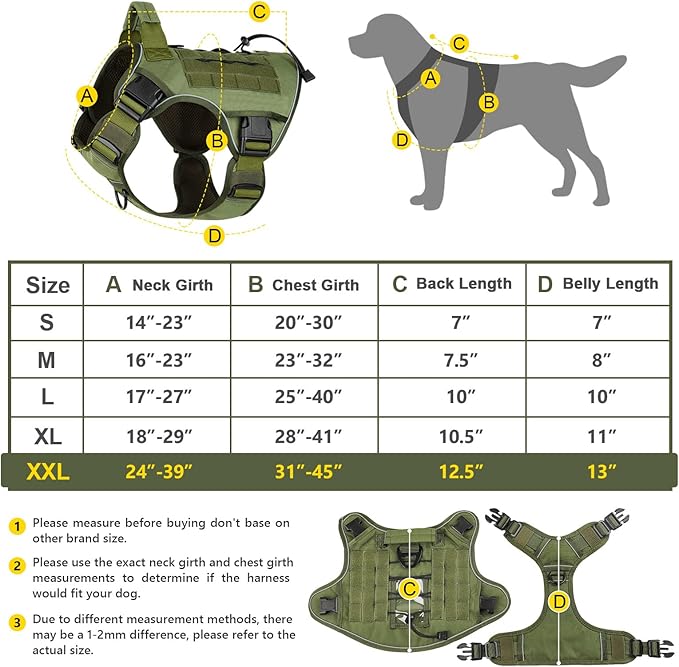 C
A
B
D

C
A
B
D

| Size | A Neck Girth | B Chest Girth | C Back Length | D Belly Length |
|---|---|---|---|---|
| S | 14″-23″ | 20″-30″ | 7″ | 7″ |
| M | 16″-23″ | 23″-32″ | 7.5″ | 8″ |
| L | 17″-27″ | 25″-40″ | 10″ | 10″ |
| XL | 18″-29″ | 28″-41″ | 10.5″ | 11″ |
| XXL | 24″-39″ | 31″-45″ | 12.5″ | 13″ |

1 Please measure before buying don't base on other brand size.

2 Please use the exact neck girth and chest girth measurements to determine if the harness would fit your dog.

3 Due to different measurement methods, there may be a 1-2mm difference, please refer to the actual size.

C
D