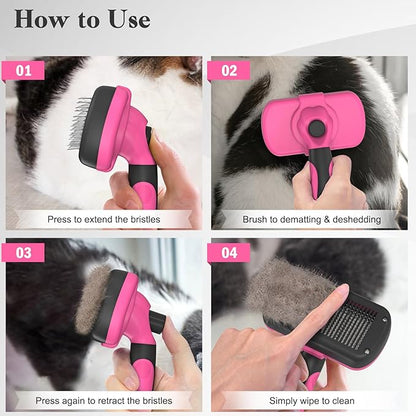 How to Use

01

Press to extend the bristles

02

Brush to dematting & deshedding

03

Press again to retract the bristles

04

Simply wipe to clean