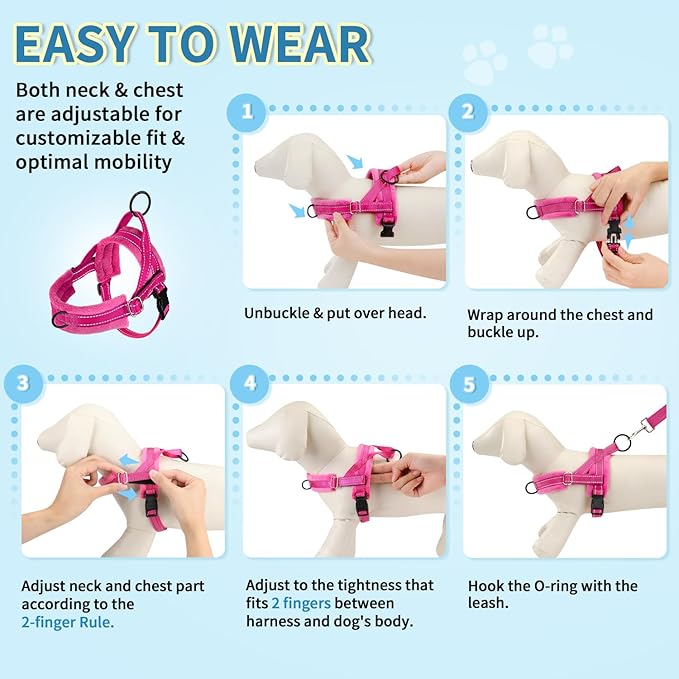 EASY TO WEAR

Both neck & chest are adjustable for customizable fit & optimal mobility

1

Unbuckle & put over head.

2

Wrap around the chest and buckle up.

3

Adjust neck and chest part according to the 2-finger Rule.

4

Adjust to the tightness that fits 2 fingers between harness and dog's body.

5

Hook the O-ring with the leash.