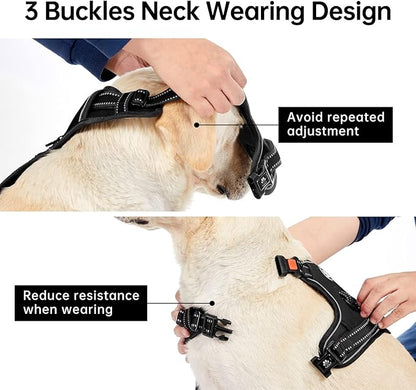 3 Buckles Neck Wearing Design

Avoid repeated adjustment

Reduce resistance when wearing