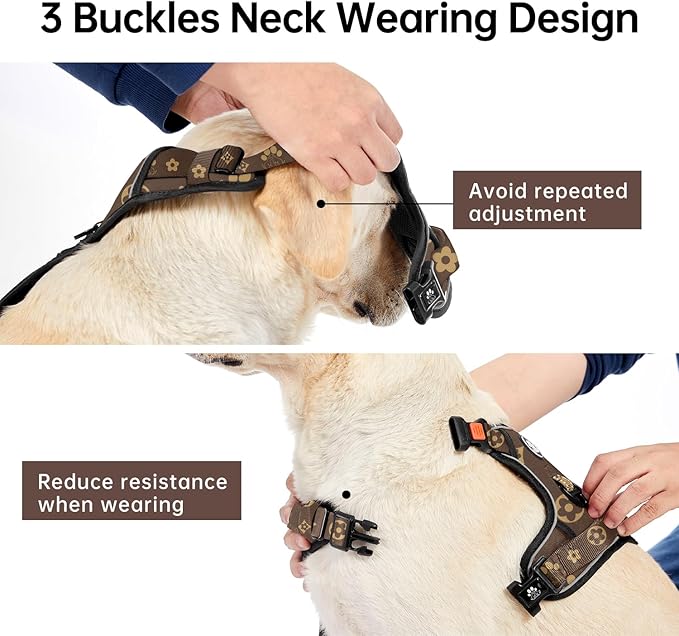 3 Buckles Neck Wearing Design

Avoid repeated adjustment

Reduce resistance when wearing