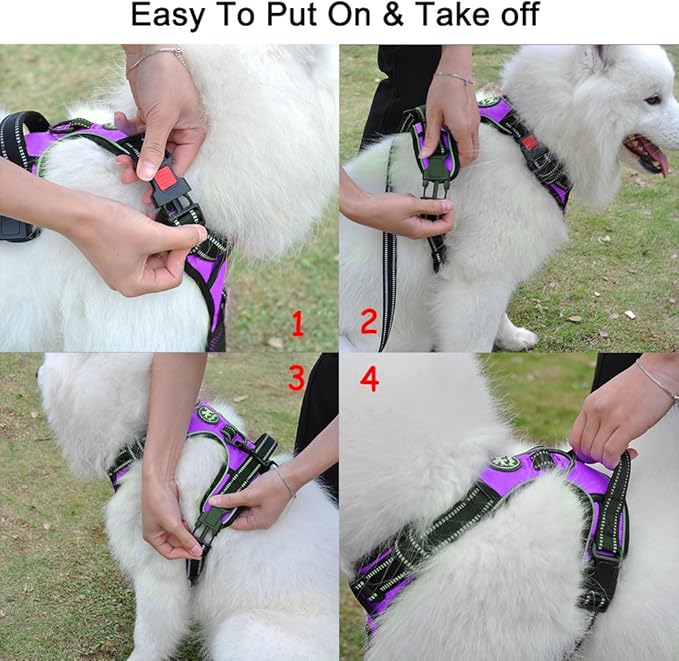 Easy To Put On & Take off

1

2

3

4