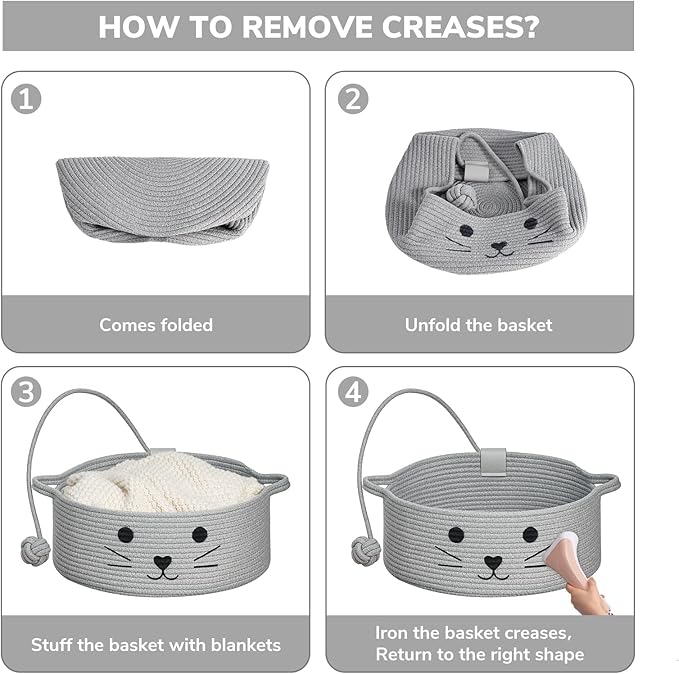 HOW TO REMOVE CREASES?

1

Comes folded

2

Unfold the basket

3

Stuff the basket with blankets

4

Iron the basket creases, Return to the right shape