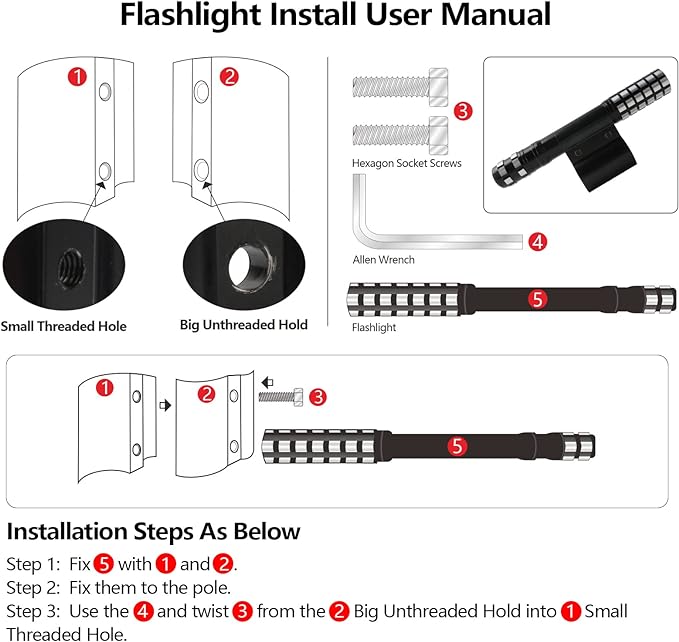 Flashlight Install User Manual

1

2

Small Threaded Hole

Big Unthreaded Hold

3

Hexagon Socket Screws

4

Allen Wrench

5

Flashlight

1

2

3

5

Installation Steps As Below

Step 1: Fix 5 with 1 and 2.

Step 2: Fix them to the pole.

Step 3: Use the 4 and twist 3 from the 2 Big Unthreaded Hold into 1 Small Threaded Hole.