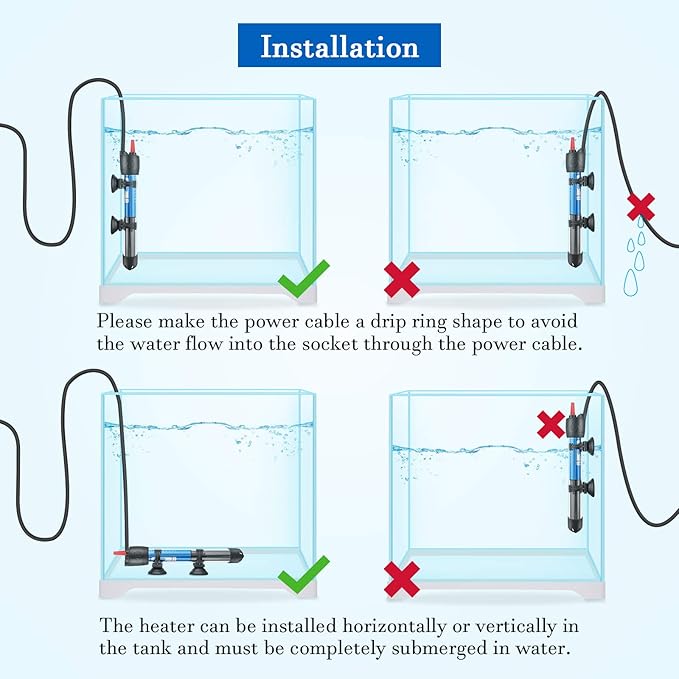 Installation

Please make the power cable a drip ring shape to avoid the water flow into the socket through the power cable.

The heater can be installed horizontally or vertically in the tank and must be completely submerged in water.