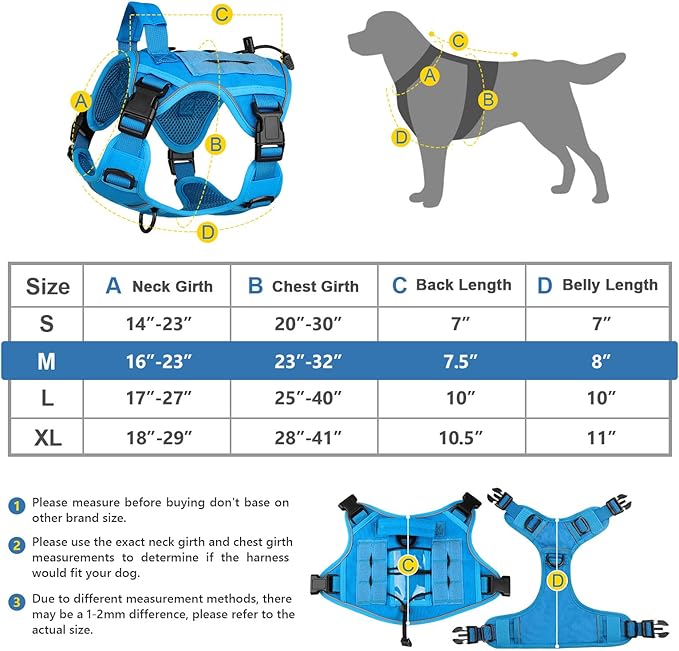 C
A
B
D

C
A
B
D

| Size | A Neck Girth | B Chest Girth | C Back Length | D Belly Length |
|---|---|---|---|---|
| S | 14″-23″ | 20″-30″ | 7″ | 7″ |
| M | 16″-23″ | 23″-32″ | 7.5″ | 8″ |
| L | 17″-27″ | 25″-40″ | 10″ | 10″ |
| XL | 18″-29″ | 28″-41″ | 10.5″ | 11″ |

1 Please measure before buying don't base on other brand size.

2 Please use the exact neck girth and chest girth measurements to determine if the harness would fit your dog.

3 Due to different measurement methods, there may be a 1-2mm difference, please refer to the actual size.

C

D