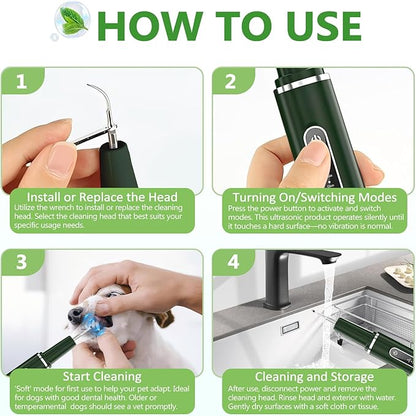 HOW TO USE

1

Install or Replace the Head
Utilize the wrench to install or replace the cleaning head. Select the cleaning head that best suits your specific usage needs.

2

Turning On/Switching Modes
Press the power button to activate and switch modes. This ultrasonic product operates silently until it touches a hard surface—no vibration is normal.

3

Start Cleaning
'Soft' mode for first use to help your pet adapt. Ideal for dogs with good dental health. Older or temperamental dogs should see a vet promptly.

4

Cleaning and Storage
After use, disconnect power and remove the cleaning head. Rinse head and exterior with water. Gently dry surfaces with a soft cloth or tissue.