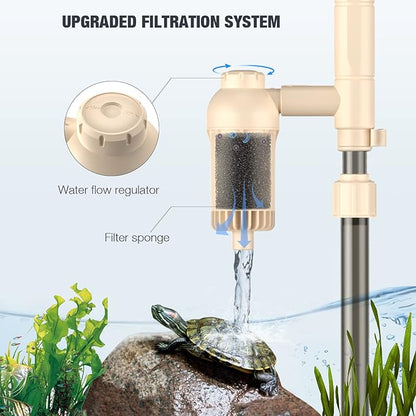 UPGRADED FILTRATION SYSTEM

Water flow regulator

Filter sponge