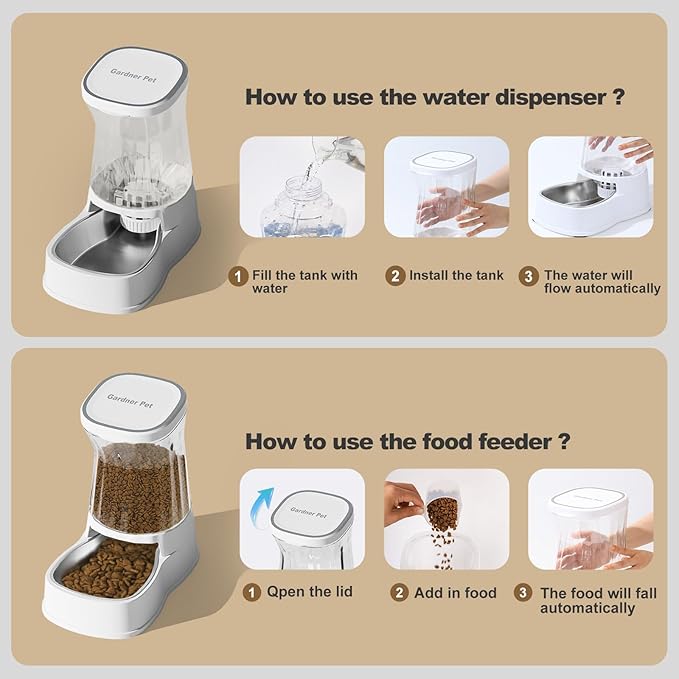 Gardner Pet

How to use the water dispenser ?

1 Fill the tank with water

2 Install the tank

3 The water will flow automatically

Gardner Pet

How to use the food feeder ?

Gardner Pet

1 Qpen the lid

2 Add in food

3 The food will fall automatically