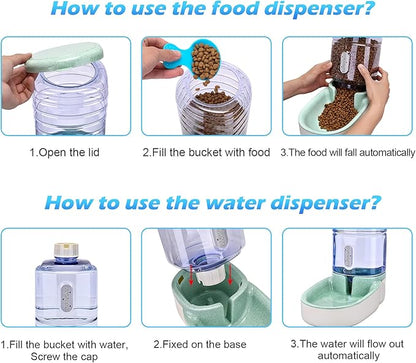 How to use the food dispenser?

1.Open the lid

2.Fill the bucket with food

3.The food will fall automatically

How to use the water dispenser?

1.Fill the bucket with water, Screw the cap

2.Fixed on the base

3.The water will flow out automatically