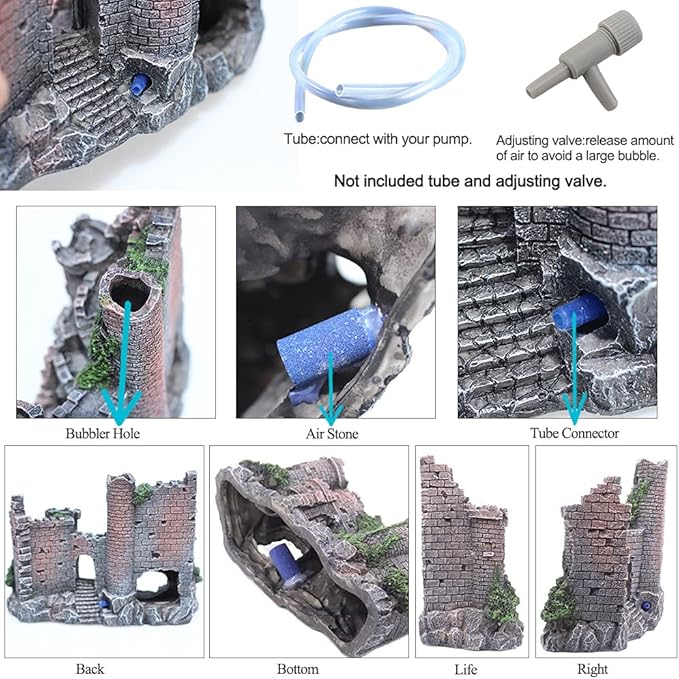 Tube:connect with your pump.

Adjusting valve:release amount of air to avoid a large bubble.

Not included tube and adjusting valve.

Bubbler Hole

Air Stone

Tube Connector

Back

Bottom

Life

Right