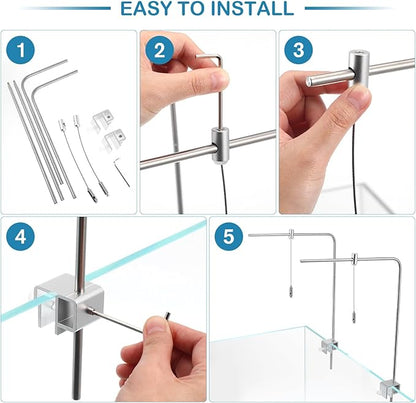 EASY TO INSTALL

1

2

3

4

5