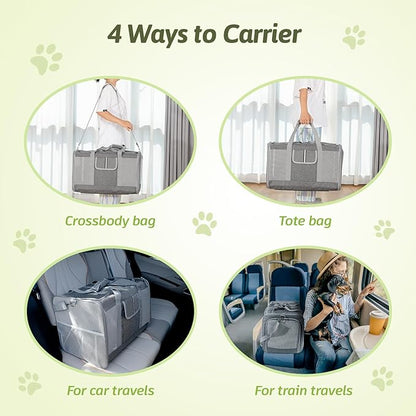 4 Ways to Carrier

Crossbody bag

Tote bag

For car travels

For train travels