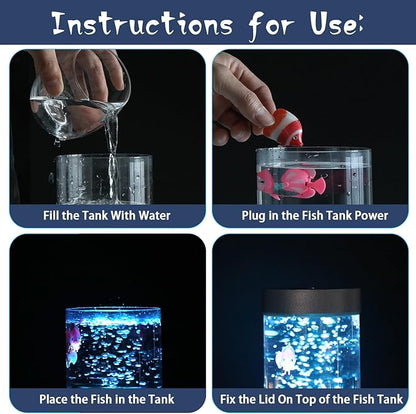 Instructions for Use:

Fill the Tank With Water

Plug in the Fish Tank Power

Place the Fish in the Tank

Fix the Lid On Top of the Fish Tank