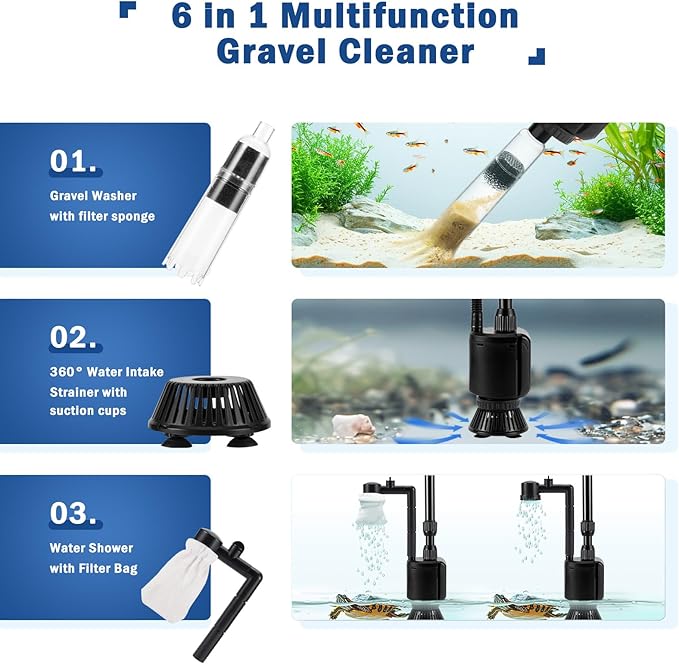 6 in 1 Multifunction Gravel Cleaner

01.
Gravel Washer with filter sponge

02.
360° Water Intake Strainer with suction cups

03.
Water Shower with Filter Bag