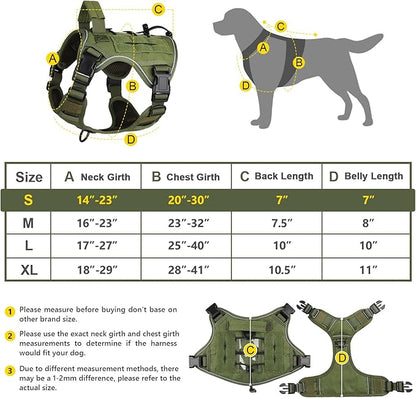 C
A
B
D

C
A
B
D

| Size | A Neck Girth | B Chest Girth | C Back Length | D Belly Length |
|---|---|---|---|---|
| S | 14″-23″ | 20″-30″ | 7″ | 7″ |
| M | 16″-23″ | 23″-32″ | 7.5″ | 8″ |
| L | 17″-27″ | 25″-40″ | 10″ | 10″ |
| XL | 18″-29″ | 28″-41″ | 10.5″ | 11″ |

1 Please measure before buying don't base on other brand size.

2 Please use the exact neck girth and chest girth measurements to determine if the harness would fit your dog.

3 Due to different measurement methods, there may be a 1-2mm difference, please refer to the actual size.

C
D