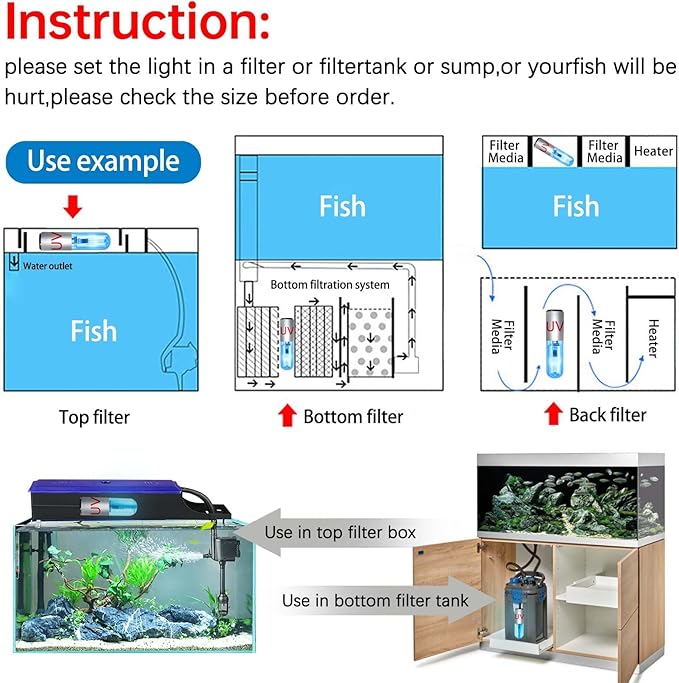 Instruction:
please set the light in a filter or filtertank or sump,or yourfish will be hurt,please check the size before order.

Use example

UV

Water outlet

Fish

Top filter

Fish

Bottom filtration system

UV

Bottom filter

Filter Media

Filter Media

Heater

Fish

Filter Media

UV

Filter Media

Heater

Back filter

UV

Use in top filter box

Use in bottom filter tank

UV