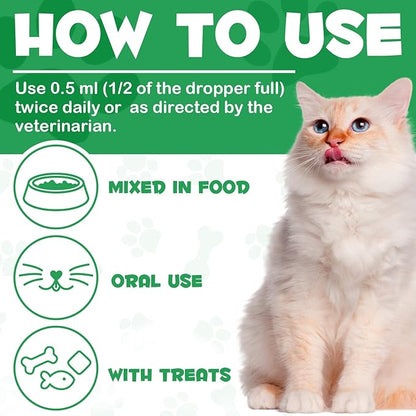 HOW TO USE

Use 0.5 ml (1/2 of the dropper full) twice daily or as directed by the veterinarian.

MIXED IN FOOD

ORAL USE

WITH TREATS