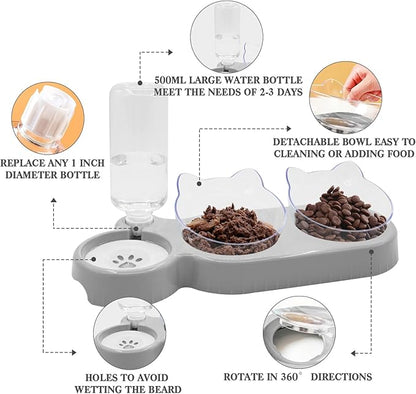 500ML LARGE WATER BOTTLE MEET THE NEEDS OF 2-3 DAYS

REPLACE ANY 1 INCH DIAMETER BOTTLE

DETACHABLE BOWL EASY TO CLEANING OR ADDING FOOD

HOLES TO AVOID WETTING THE BEARD

ROTATE IN 360° DIRECTIONS