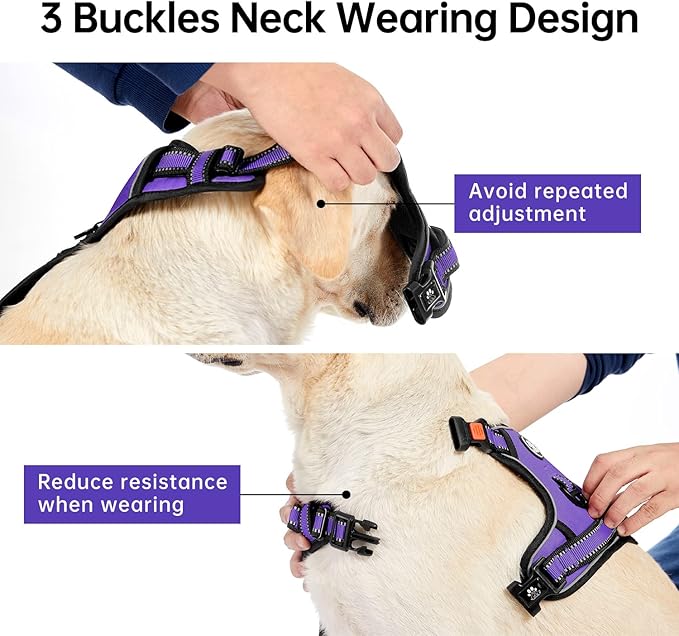 3 Buckles Neck Wearing Design

Avoid repeated adjustment

Reduce resistance when wearing