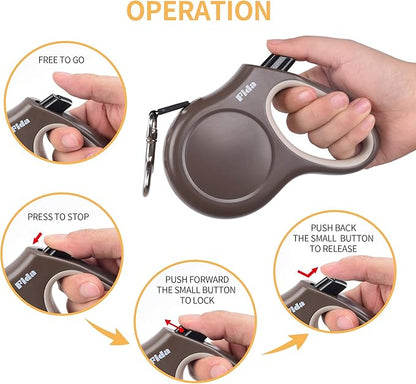 OPERATION

FREE TO GO

Fida

Fida

PRESS TO STOP

Fida

PUSH FORWARD THE SMALL BUTTON TO LOCK

Fida

PUSH BACK THE SMALL BUTTON TO RELEASE

Fida