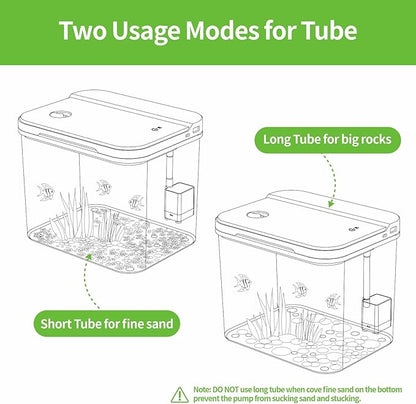 Two Usage Modes for Tube

Long Tube for big rocks

Short Tube for fine sand

Note: DO NOT use long tube when cove fine sand on the bottom prevent the pump from sucking sand and stucking.