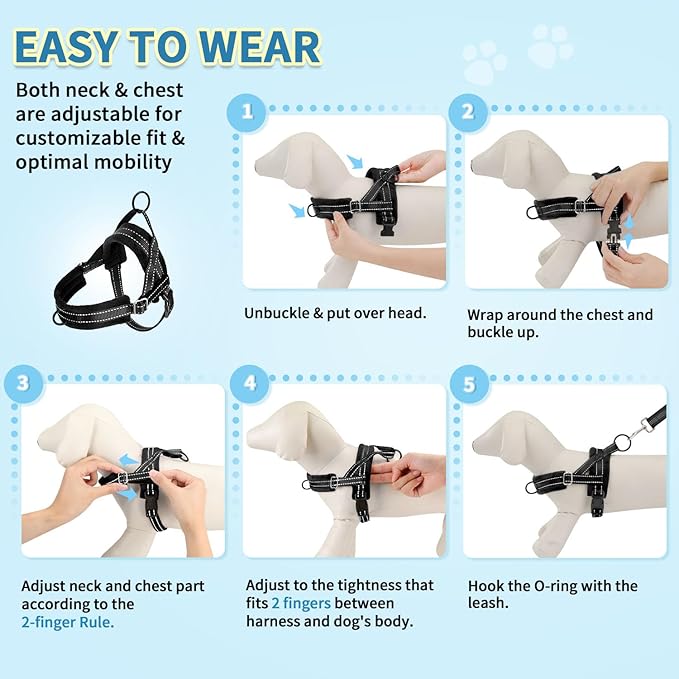 EASY TO WEAR

Both neck & chest are adjustable for customizable fit & optimal mobility

1

Unbuckle & put over head.

2

Wrap around the chest and buckle up.

3

Adjust neck and chest part according to the 2-finger Rule.

4

Adjust to the tightness that fits 2 fingers between harness and dog's body.

5

Hook the O-ring with the leash.