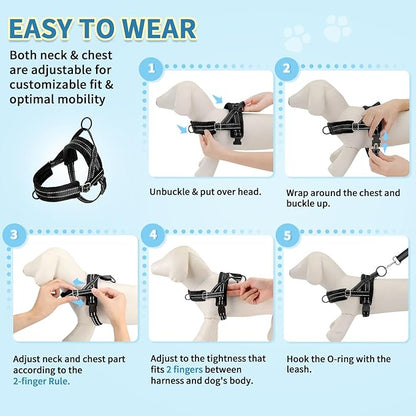 EASY TO WEAR

Both neck & chest are adjustable for customizable fit & optimal mobility

1

Unbuckle & put over head.

2

Wrap around the chest and buckle up.

3

Adjust neck and chest part according to the 2-finger Rule.

4

Adjust to the tightness that fits 2 fingers between harness and dog's body.

5

Hook the O-ring with the leash.