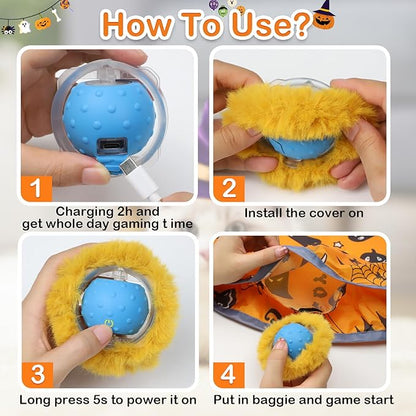 How To Use?

1
Charging 2h and get whole day gaming t ime

2
Install the cover on

3
Long press 5s to power it on

4
Put in baggie and game start