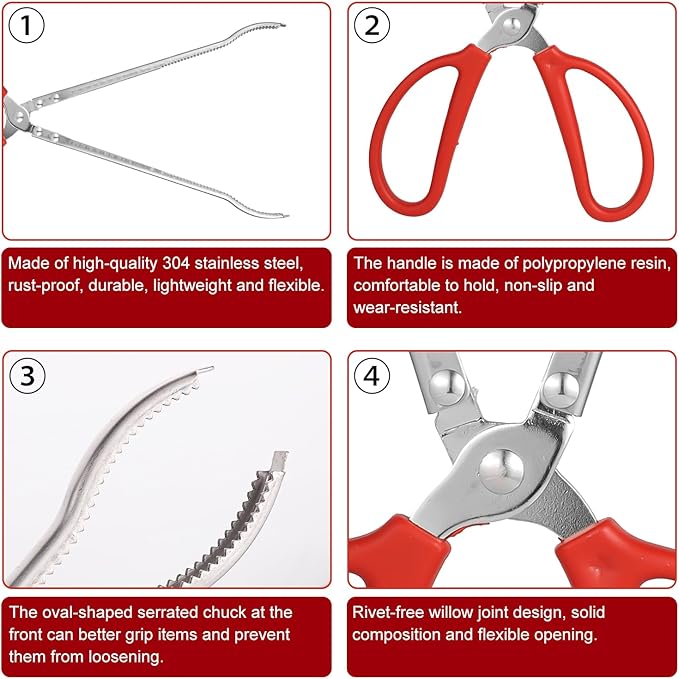 1

Made of high-quality 304 stainless steel, rust-proof, durable, lightweight and flexible.

2

The handle is made of polypropylene resin, comfortable to hold, non-slip and wear-resistant.

3

The oval-shaped serrated chuck at the front can better grip items and prevent them from loosening.

4

Rivet-free willow joint design, solid composition and flexible opening.