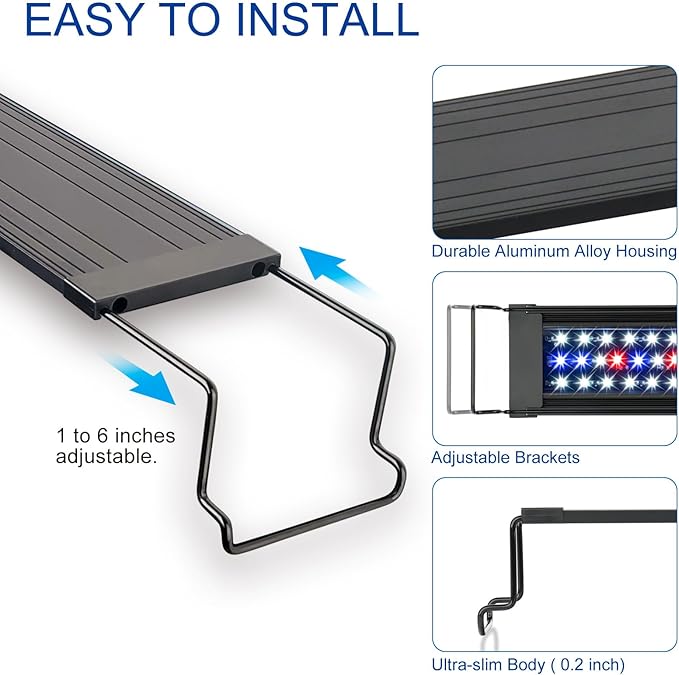 EASY TO INSTALL

1 to 6 inches adjustable.

Durable Aluminum Alloy Housing

Adjustable Brackets

Ultra-slim Body ( 0.2 inch)