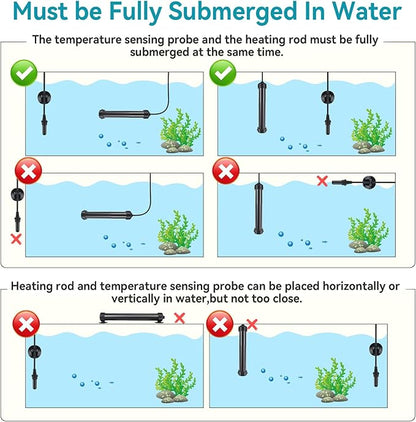 Must be Fully Submerged In Water

The temperature sensing probe and the heating rod must be fully submerged at the same time.

Heating rod and temperature sensing probe can be placed horizontally or vertically in water,but not too close.