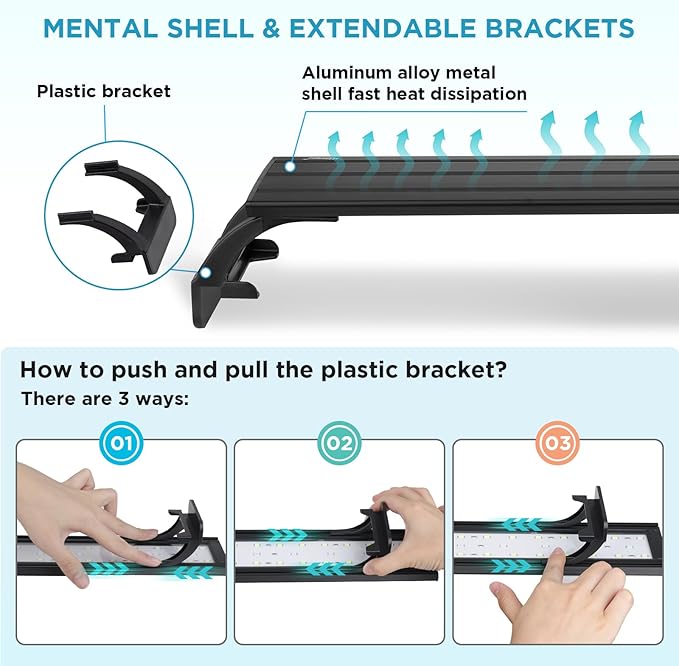 MENTAL SHELL & EXTENDABLE BRACKETS

Plastic bracket

Aluminum alloy metal shell fast heat dissipation

How to push and pull the plastic bracket?

There are 3 ways:

01

02

03