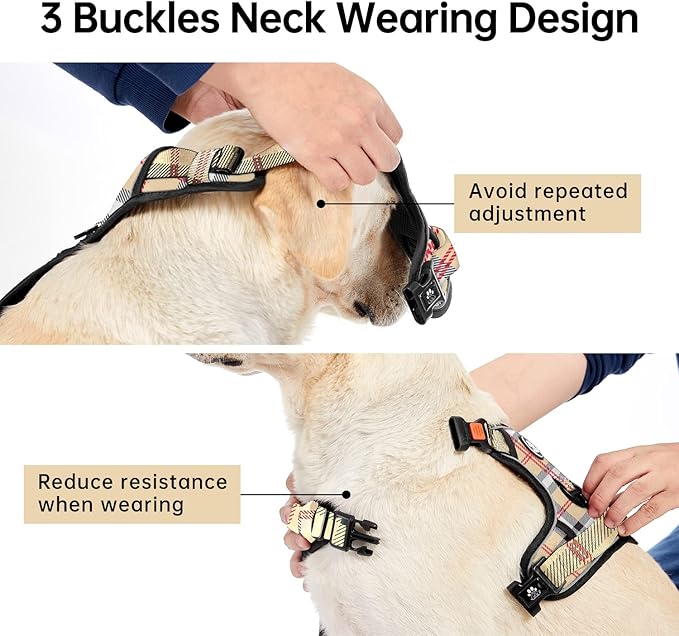 3 Buckles Neck Wearing Design

Avoid repeated adjustment

Reduce resistance when wearing