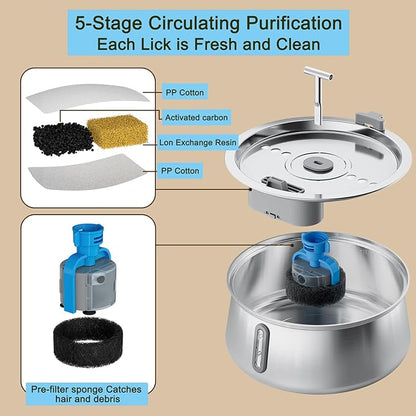 5-Stage Circulating Purification
Each Lick is Fresh and Clean

PP Cotton

Activated carbon

Lon Exchange Resin

PP Cotton

Pre-filter sponge Catches hair and debris