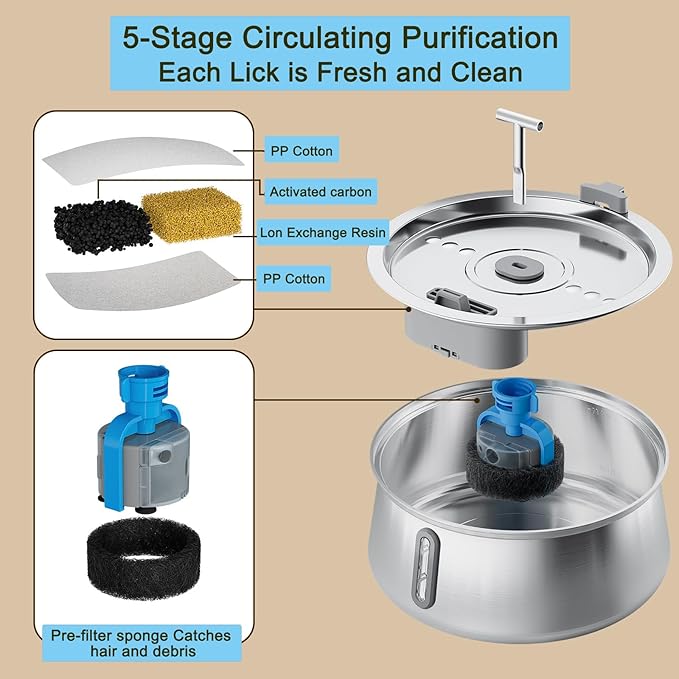 5-Stage Circulating Purification
Each Lick is Fresh and Clean

PP Cotton

Activated carbon

Lon Exchange Resin

PP Cotton

Pre-filter sponge Catches hair and debris