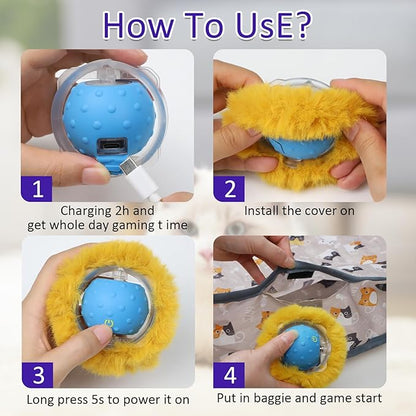 How To UsE?

1

Charging 2h and get whole day gaming t ime

2

Install the cover on

3

Long press 5s to power it on

4

Put in baggie and game start