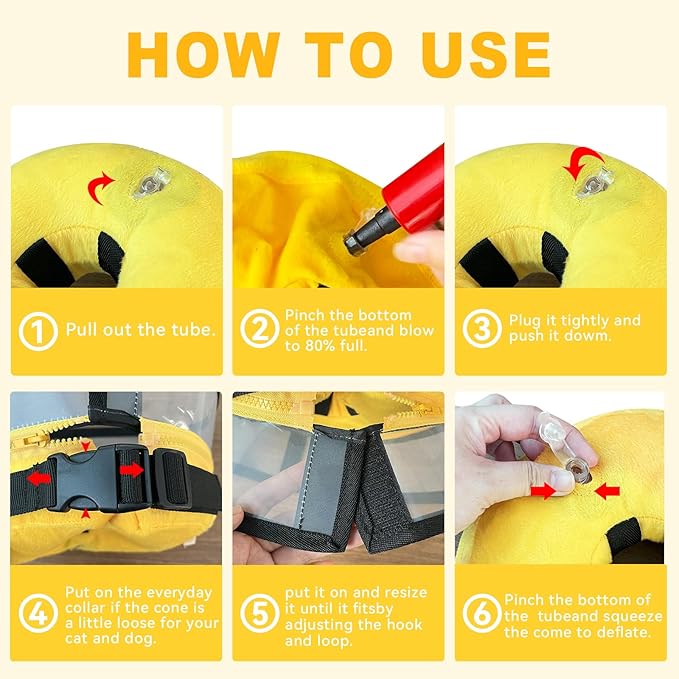 HOW TO USE

① Pull out the tube.

② Pinch the bottom of the tubeand blow to 80% full.

③ Plug it tightly and push it dowm.

④ Put on the everyday collar if the cone is a little loose for your cat and dog.

⑤ put it on and resize it until it fitsby adjusting the hook and loop.

⑥ Pinch the bottom of the tubeand squeeze the come to deflate.