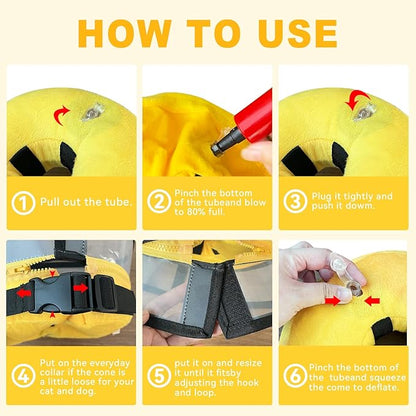 HOW TO USE

① Pull out the tube.

② Pinch the bottom of the tubeand blow to 80% full.

③ Plug it tightly and push it dowm.

④ Put on the everyday collar if the cone is a little loose for your cat and dog.

⑤ put it on and resize it until it fitsby adjusting the hook and loop.

⑥ Pinch the bottom of the tubeand squeeze the come to deflate.