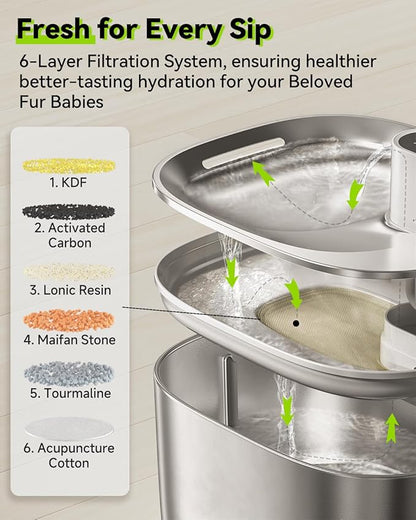 Fresh for Every Sip

6-Layer Filtration System, ensuring healthier better-tasting hydration for your Beloved Fur Babies

1. KDF

2. Activated Carbon

3. Lonic Resin

4. Maifan Stone

5. Tourmaline

6. Acupuncture Cotton