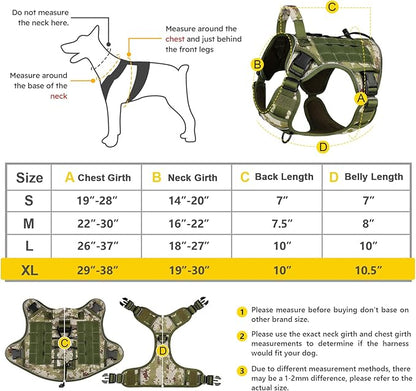 Do not measure the neck here.

Measure around the chest and just behind the front legs

Measure around the base of the neck

C

B

A

D

| Size | A Chest Girth | B Neck Girth | C Back Length | D Belly Length |
|---|---|---|---|---|
| S | 19″-28″ | 14″-20″ | 7″ | 7″ |
| M | 22″-30″ | 16″-22″ | 7.5″ | 8″ |
| L | 26″-37″ | 18″-27″ | 10″ | 10″ |
| XL | 29″-38″ | 19″-30″ | 10″ | 10.5″ |

C

D

1 Please measure before buying don't base on other brand size.

2 Please use the exact neck girth and chest girth measurements to determine if the harness would fit your dog.

3 Due to different measurement methods, there may be a 1-2mm difference, please refer to the actual size.