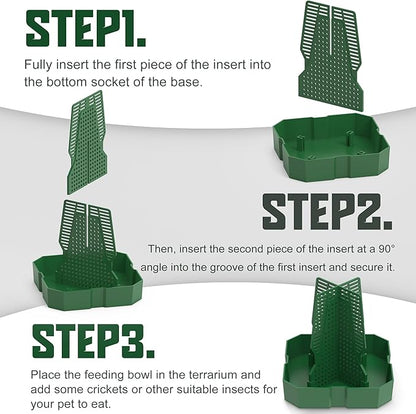 STEP1.

Fully insert the first piece of the insert into the bottom socket of the base.

STEP2.

Then, insert the second piece of the insert at a 90° angle into the groove of the first insert and secure it.

STEP3.

Place the feeding bowl in the terrarium and add some crickets or other suitable insects for your pet to eat.