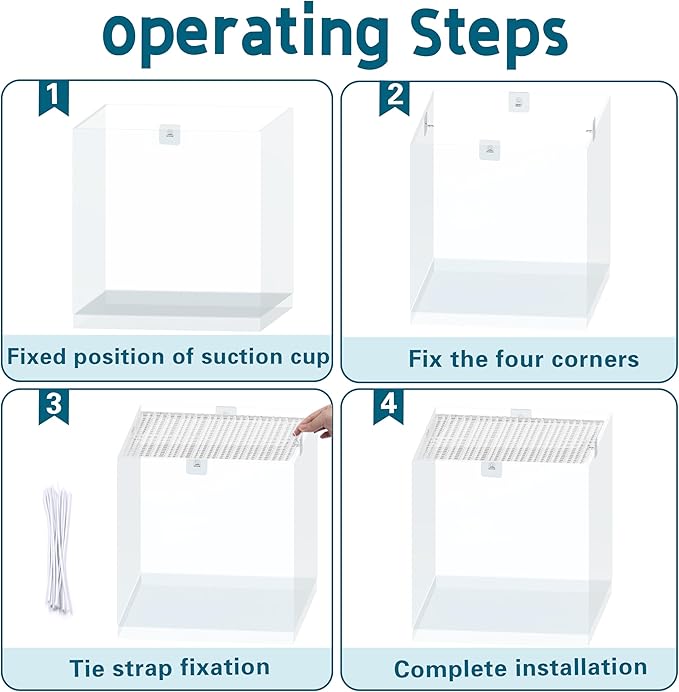 operating Steps

1
Fixed position of suction cup

2
Fix the four corners

3
Tie strap fixation

4
Complete installation