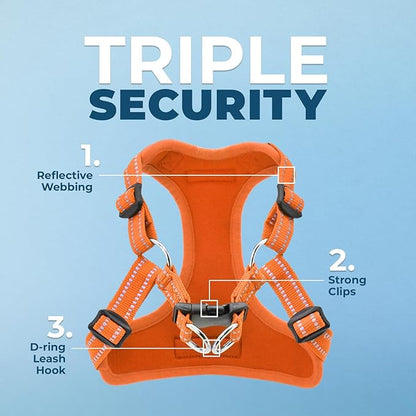 TRIPLE
SECURITY

1.
Reflective Webbing

2.
Strong Clips

3.
D-ring Leash Hook