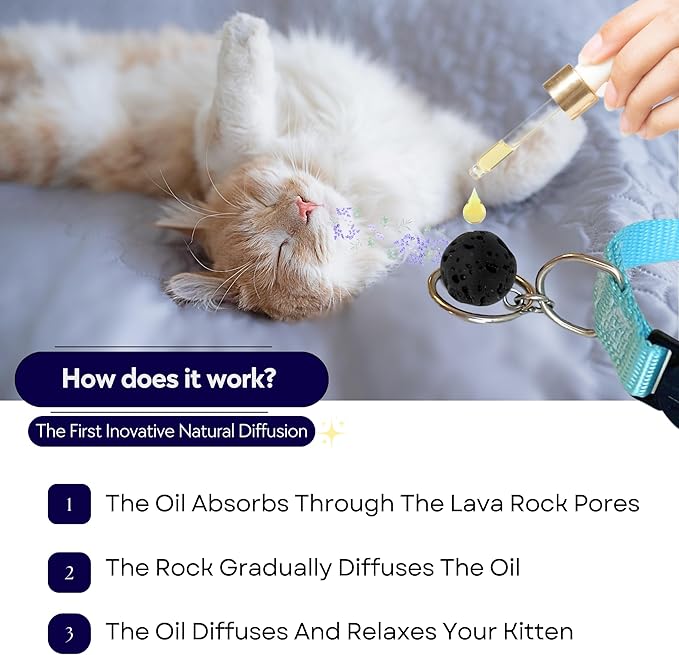 How does it work?

The First Inovative Natural Diffusion

1 The Oil Absorbs Through The Lava Rock Pores

2 The Rock Gradually Diffuses The Oil

3 The Oil Diffuses And Relaxes Your Kitten