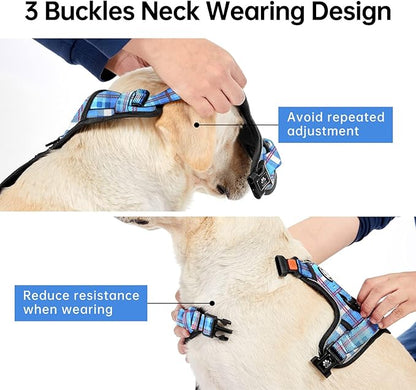 3 Buckles Neck Wearing Design

Avoid repeated adjustment

Reduce resistance when wearing