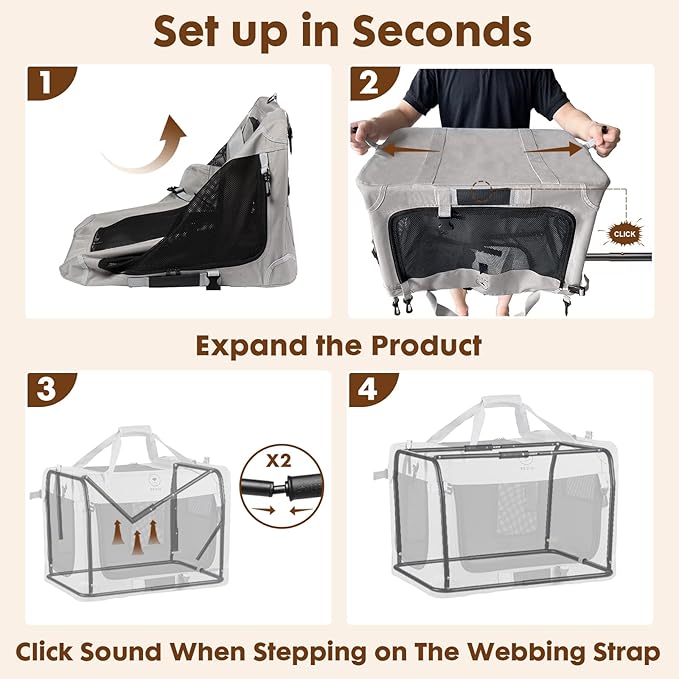 Set up in Seconds

1

2

CLICK

Expand the Product

3

X2

4

Click Sound When Stepping on The Webbing Strap