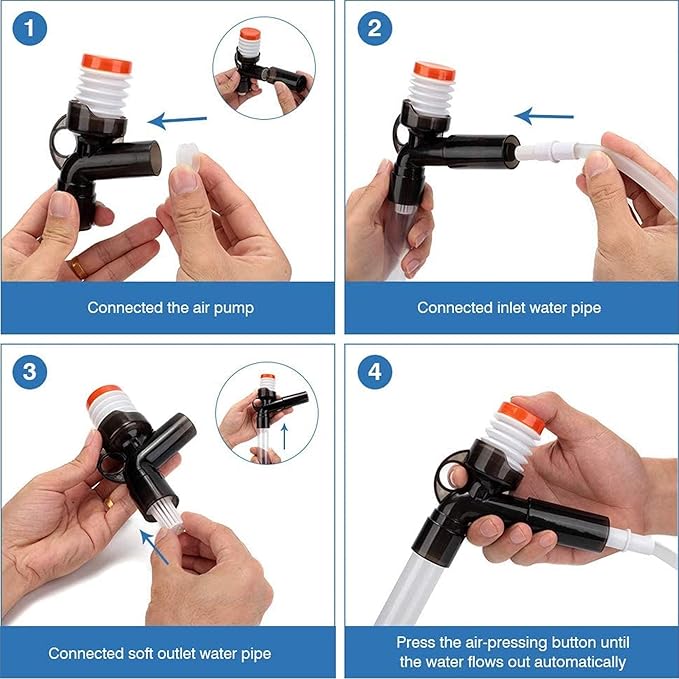 1

Connected the air pump

2

Connected inlet water pipe

3

Connected soft outlet water pipe

4

Press the air-pressing button until the water flows out automatically