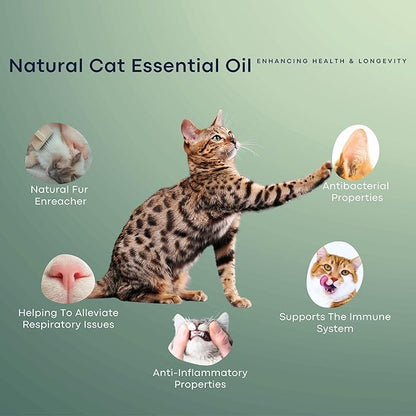 Natural Cat Essential Oil ENHANCING HEALTH & LONGEVITY

Natural Fur Enreacher

Antibacterial Properties

Helping To Alleviate Respiratory Issues

Supports The Immune System

Anti-Inflammatory Properties